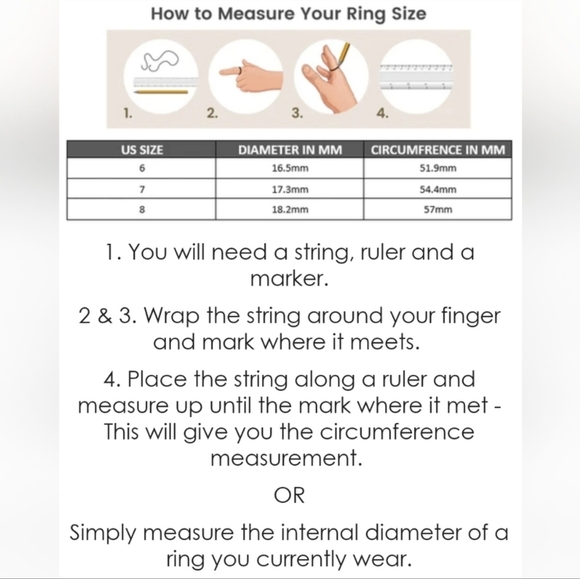 How to Measure Your Ring Size

1. 2. 3. 4.

| US SIZE | DIAMETER IN MM | CIRCUMFRENCE IN MM |
|---|---|---|
| 6 | 16.5mm | 51.9mm |
| 7 | 17.3mm | 54.4mm |
| 8 | 18.2mm | 57mm |

1. You will need a string, ruler and a marker.

2 & 3. Wrap the string around your finger and mark where it meets.

4. Place the string along a ruler and measure up until the mark where it met - This will give you the circumference measurement.

OR

Simply measure the internal diameter of a ring you currently wear.